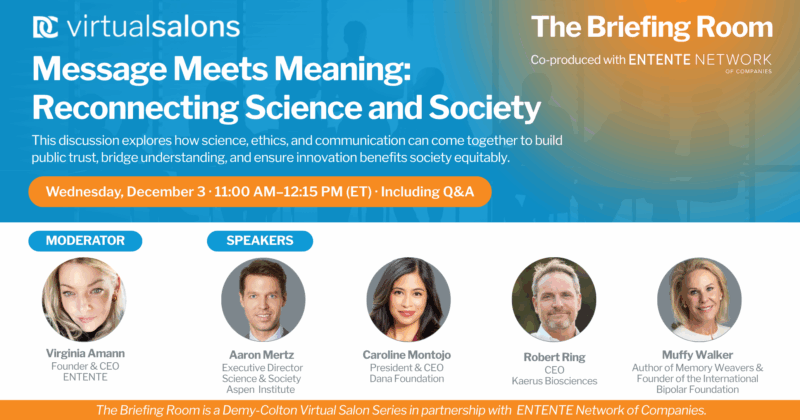 DC virtualsalons

The Briefing Room

Co-produced with ENTENTE NETWORK OF COMPANIES

Message Meets Meaning: Reconnecting Science and Society

This discussion explores how science, ethics, and communication can come together to build public trust, bridge understanding, and ensure innovation benefits society equitably.

Wednesday, December 3 · 11:00 AM–12:15 PM (ET) · Including Q&A

MODERATOR

Virginia Amann
Founder & CEO
ENTENTE

SPEAKERS

Aaron Mertz
Executive Director
Science & Society
Aspen Institute

Caroline Montojo
President & CEO
Dana Foundation

Robert Ring
CEO
Kaerus Biosciences

Muffy Walker
Author of Memory Weavers &
Founder of the International
Bipolar Foundation

The Briefing Room is a Demy-Colton Virtual Salon Series in partnership with ENTENTE Network of Companies.