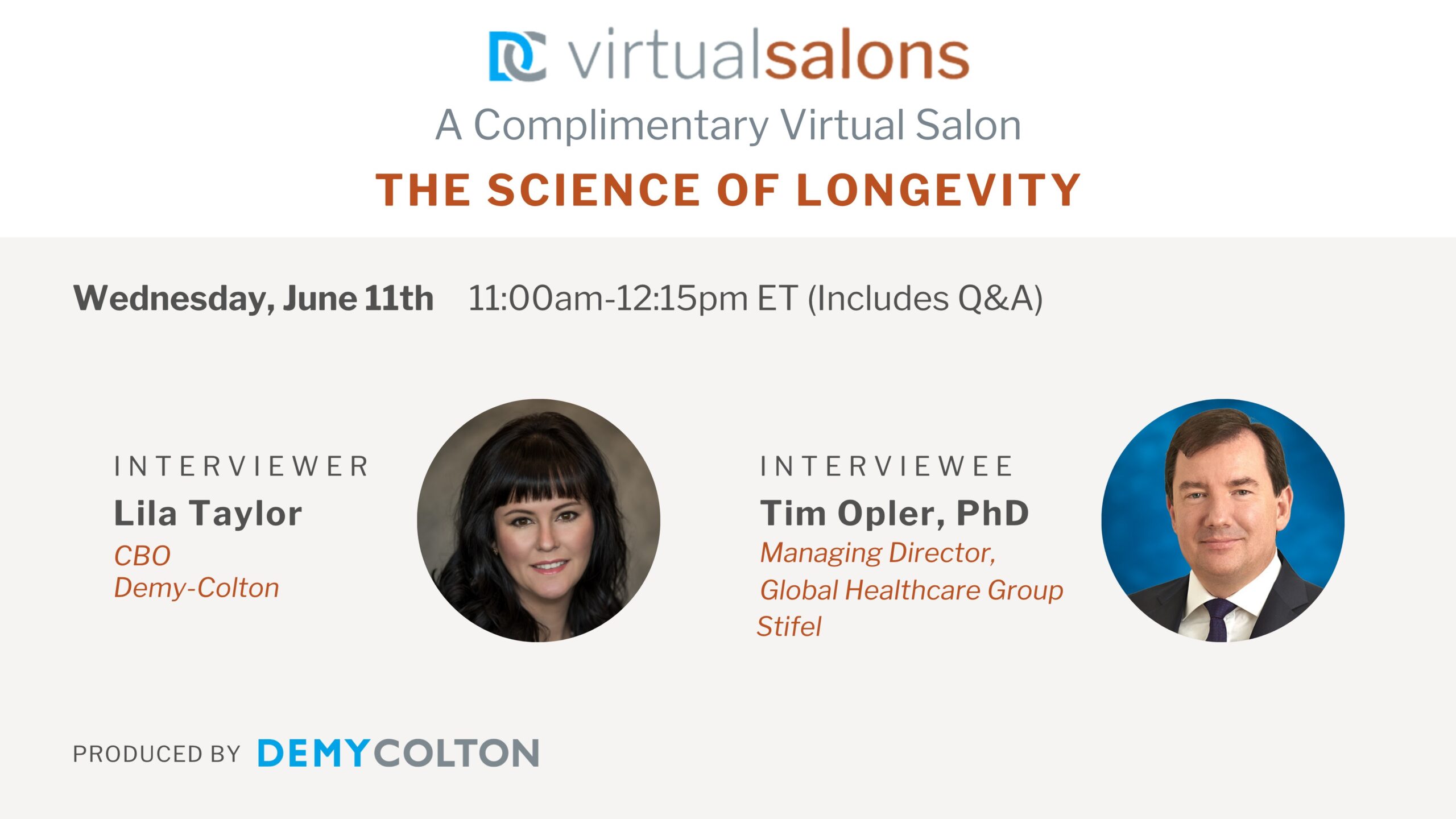 DC virtualsalons

A Complimentary Virtual Salon

THE SCIENCE OF LONGEVITY

Wednesday, June 11th 11:00am-12:15pm ET (Includes Q&A)

INTERVIEWER
Lila Taylor
CBO
Demy-Colton

INTERVIEWEE
Tim Opler, PhD
Managing Director,
Global Healthcare Group
Stifel

PRODUCED BY DEMYCOLTON